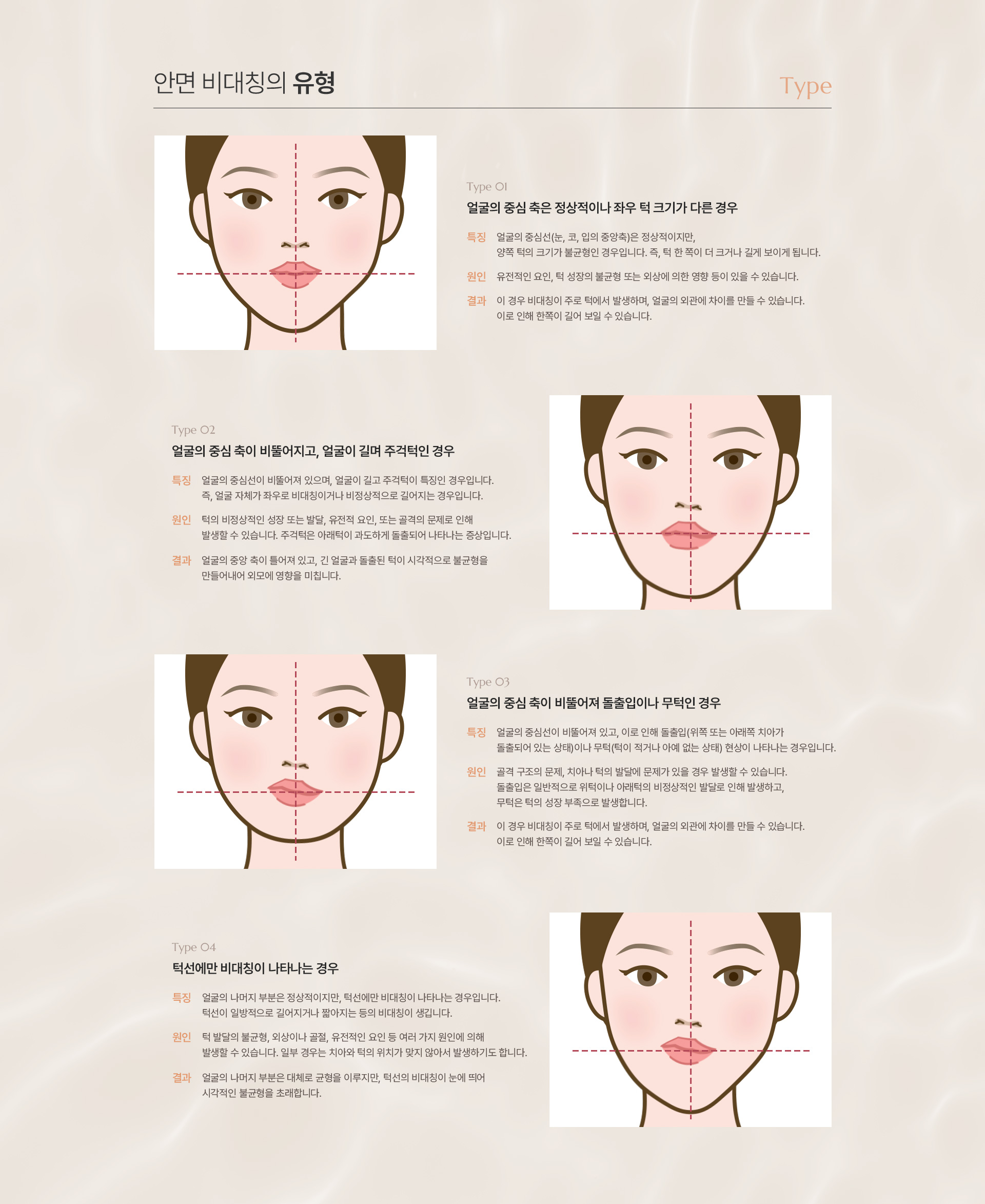 안면 비대칭의 유형

Type

Type 01

얼굴의 중심 축은 정상적이나 좌우 턱 크기가 다른 경우

특징 얼굴의 중심선(눈, 코, 입의 중앙축)은 정상적이지만, 양쪽 턱의 크기가 불균형인 경우입니다. 즉, 턱 한 쪽이 더 크거나 길게 보이게 됩니다.

원인 유전적인 요인, 턱 성장의 불균형 또는 외상에 의한 영향 등이 있을 수 있습니다.

결과 이 경우 비대칭이 주로 턱에서 발생하며, 얼굴의 외관에 차이를 만들 수 있습니다. 이로 인해 한쪽이 길어 보일 수 있습니다.

Type 02

얼굴의 중심 축이 비뚤어지고, 얼굴이 길며 주걱턱인 경우

특징 얼굴의 중심선이 비뚤어져 있으며, 얼굴이 길고 주걱턱이 특징인 경우입니다. 즉, 얼굴 자체가 좌우로 비대칭이거나 비정상적으로 길어지는 경우입니다.

원인 턱의 비정상적인 성장 또는 발달, 유전적 요인, 또는 골격의 문제로 인해 발생할 수 있습니다. 주걱턱은 아래턱이 과도하게 돌출되어 나타나는 증상입니다.

결과 얼굴의 중앙 축이 틀어져 있고, 긴 얼굴과 돌출된 턱이 시각적으로 불균형을 만들어내어 외모에 영향을 미칩니다.

Type 03

얼굴의 중심 축이 비뚤어져 돌출입이나 무턱인 경우

특징 얼굴의 중심선이 비뚤어져 있고, 이로 인해 돌출입(위쪽 또는 아래쪽 치아가 돌출되어 있는 상태)이나 무턱(턱이 적거나 아예 없는 상태) 현상이 나타나는 경우입니다.

원인 골격 구조의 문제, 치아나 턱의 발달에 문제가 있을 경우 발생할 수 있습니다. 돌출입은 일반적으로 위턱이나 아래턱의 비정상적인 발달로 인해 발생하고, 무턱은 턱의 성장 부족으로 발생합니다.

결과 이 경우 비대칭이 주로 턱에서 발생하며, 얼굴의 외관에 차이를 만들 수 있습니다. 이로 인해 한쪽이 길어 보일 수 있습니다.

Type 04

턱선에만 비대칭이 나타나는 경우

특징 얼굴의 나머지 부분은 정상적이지만, 턱선에만 비대칭이 나타나는 경우입니다. 턱선이 일방적으로 길어지거나 짧아지는 등의 비대칭이 생깁니다.

원인 턱 발달의 불균형, 외상이나 골절, 유전적인 요인 등 여러 가지 원인에 의해 발생할 수 있습니다. 일부 경우는 치아와 턱의 위치가 맞지 않아서 발생하기도 합니다.

결과 얼굴의 나머지 부분은 대체로 균형을 이루지만, 턱선의 비대칭이 눈에 띄어 시각적인 불균형을 초래합니다.